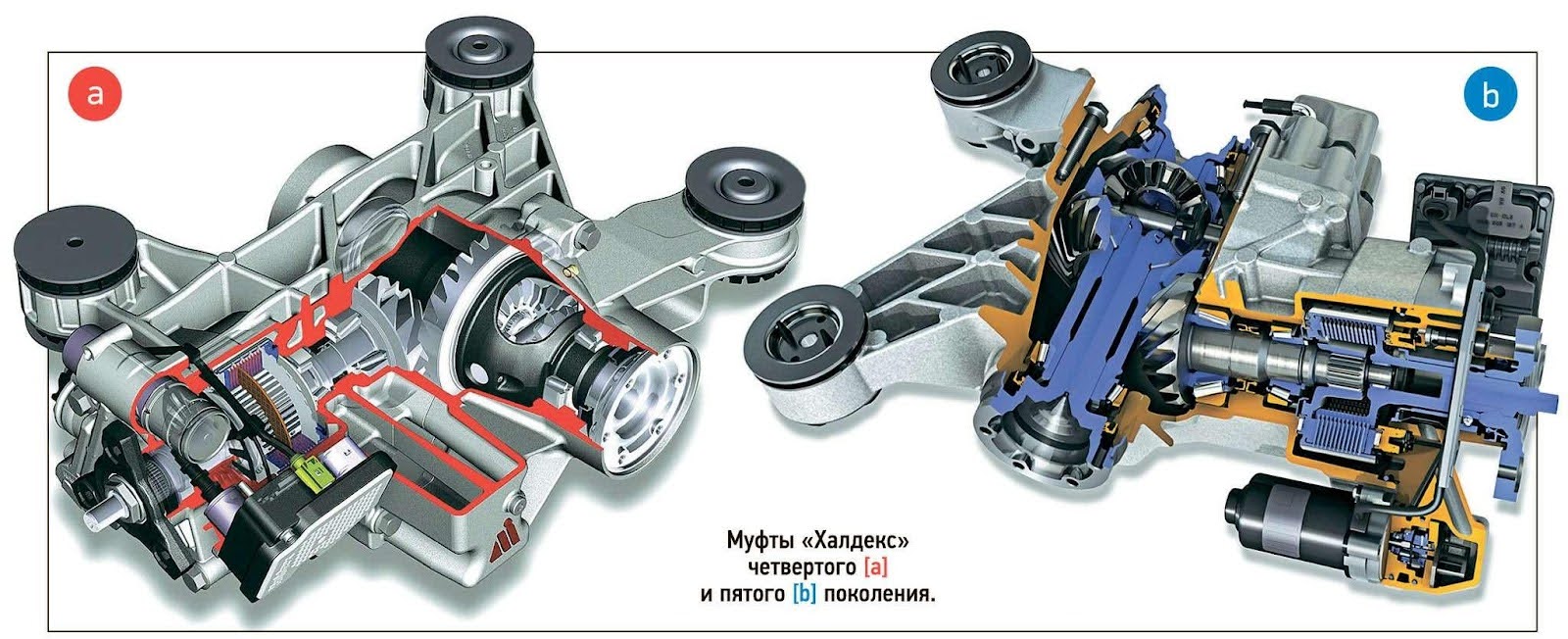 a

b

Муфты «Халдекс» четвертого [a] и пятого [b] поколения.